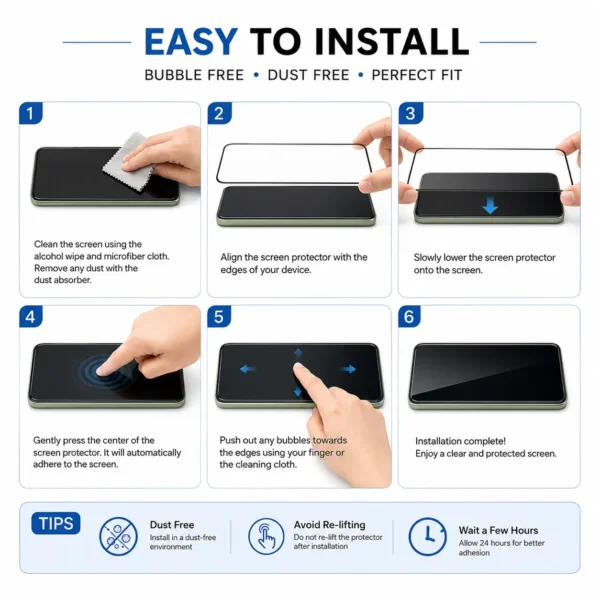 EASY TO INSTALL

BUBBLE FREE • DUST FREE • PERFECT FIT

1

Clean the screen using the alcohol wipe and microfiber cloth. Remove any dust with the dust absorber.

2

Align the screen protector with the edges of your device.

3

Slowly lower the screen protector onto the screen.

4

Gently press the center of the screen protector. It will automatically adhere to the screen.

5

Push out any bubbles towards the edges using your finger or the cleaning cloth.

6

Installation complete! Enjoy a clear and protected screen.

TIPS

Dust Free
Install in a dust-free environment

Avoid Re-lifting
Do not re-lift the protector after installation

Wait a Few Hours
Allow 24 hours for better adhesion